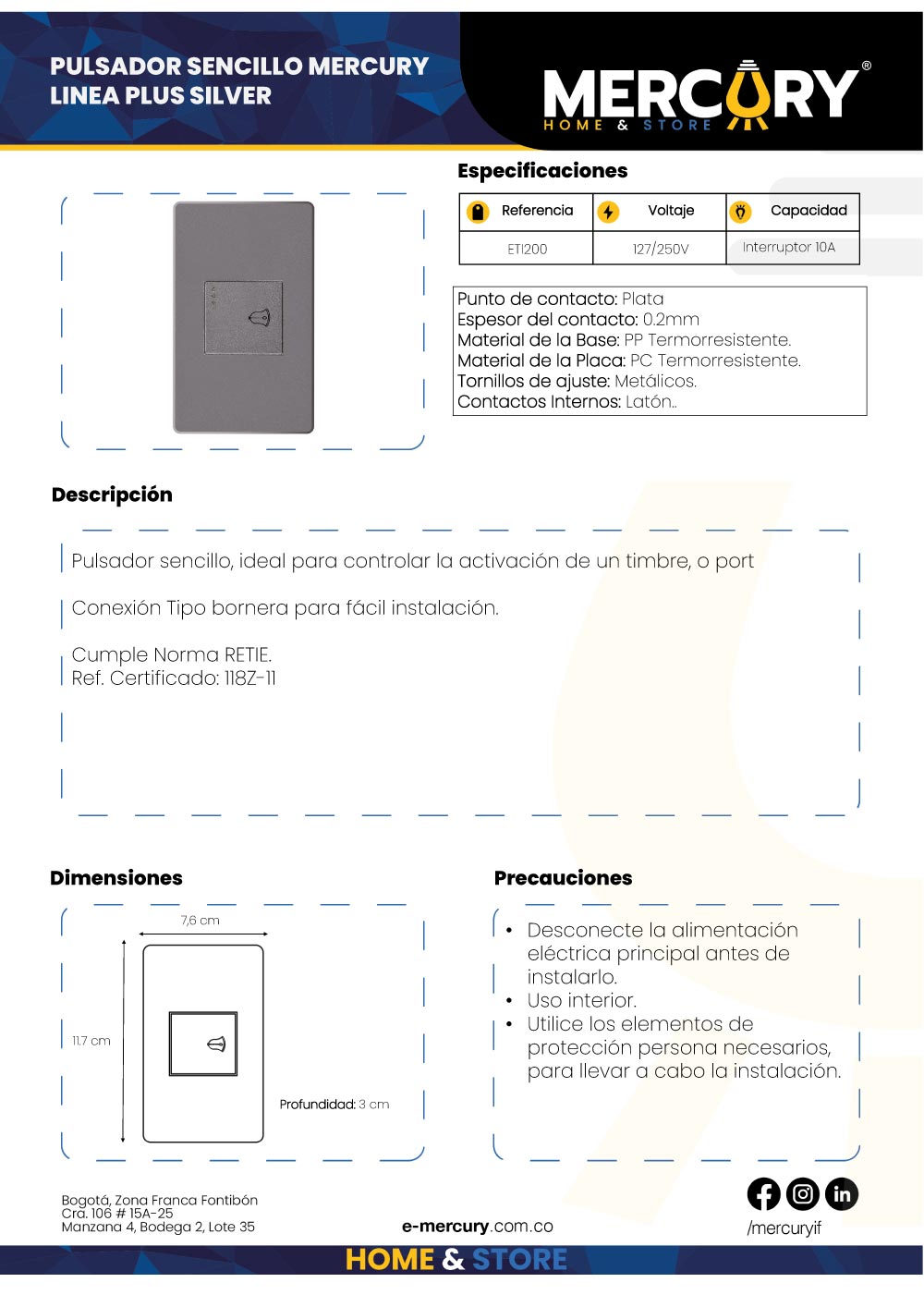 PULSADOR SENCILLO MERCURY LINEA PLUS SILVER

MERCURY®
HOME & STORE

Especificaciones

| Referencia | Voltaje | Capacidad |
|---|---|---|
| ETI200 | 127/250V | Interruptor 10A |

Punto de contacto: Plata
Espesor del contacto: 0.2mm
Material de la Base: PP Termorresistente.
Material de la Placa: PC Termorresistente.
Tornillos de ajuste: Metálicos.
Contactos Internos: Latón..

Descripción

Pulsador sencillo, ideal para controlar la activación de un timbre, o port

Conexión Tipo bornera para fácil instalación.

Cumple Norma RETIE.
Ref. Certificado: 118Z-11

Dimensiones

7,6 cm
11.7 cm
Profundidad: 3 cm

Precauciones

• Desconecte la alimentación eléctrica principal antes de instalarlo.
• Uso interior.
• Utilice los elementos de protección persona necesarios, para llevar a cabo la instalación.

Bogotá, Zona Franca Fontibón
Cra. 106 # 15A-25
Manzana 4, Bodega 2, Lote 35

e-mercury.com.co

/mercuryif

HOME & STORE