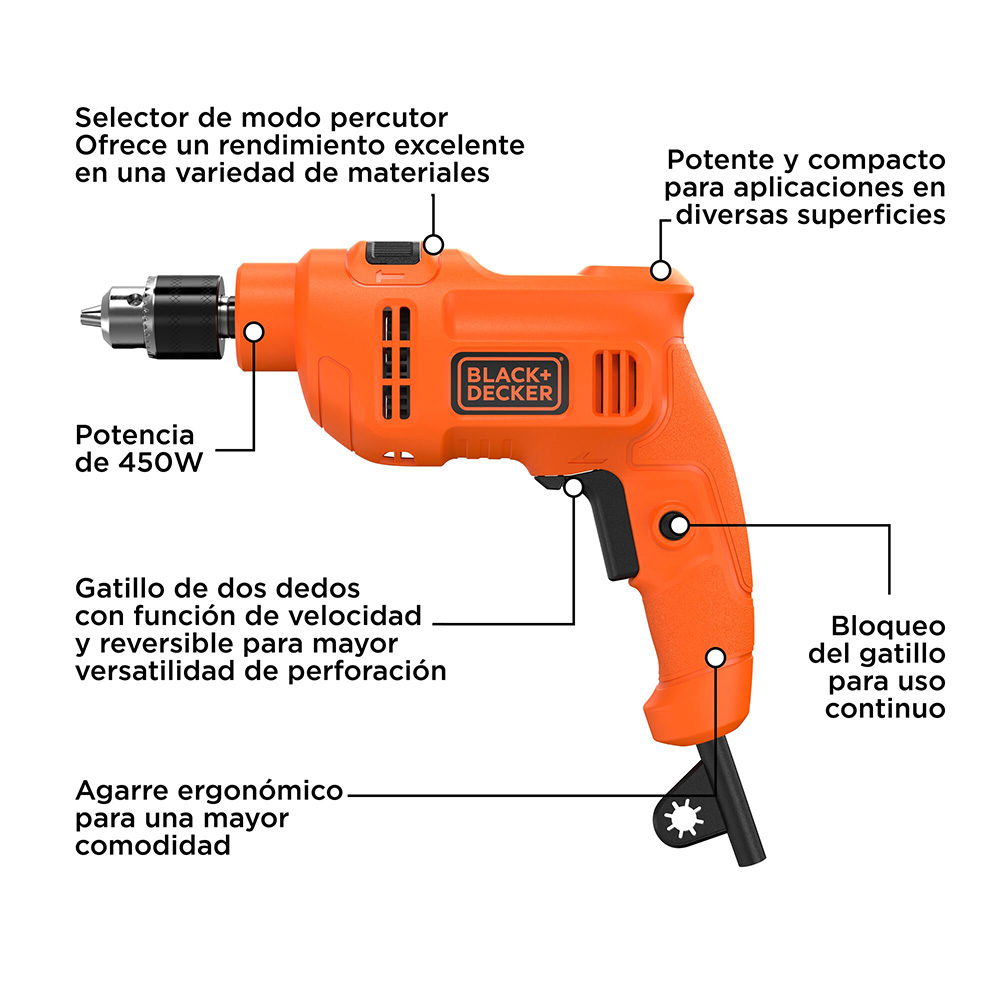 Selector de modo percutor
Ofrece un rendimiento excelente en una variedad de materiales

Potente y compacto para aplicaciones en diversas superficies

BLACK+DECKER

Potencia de 450W

Gatillo de dos dedos con función de velocidad y reversible para mayor versatilidad de perforación

Bloqueo del gatillo para uso continuo

Agarre ergonómico para una mayor comodidad